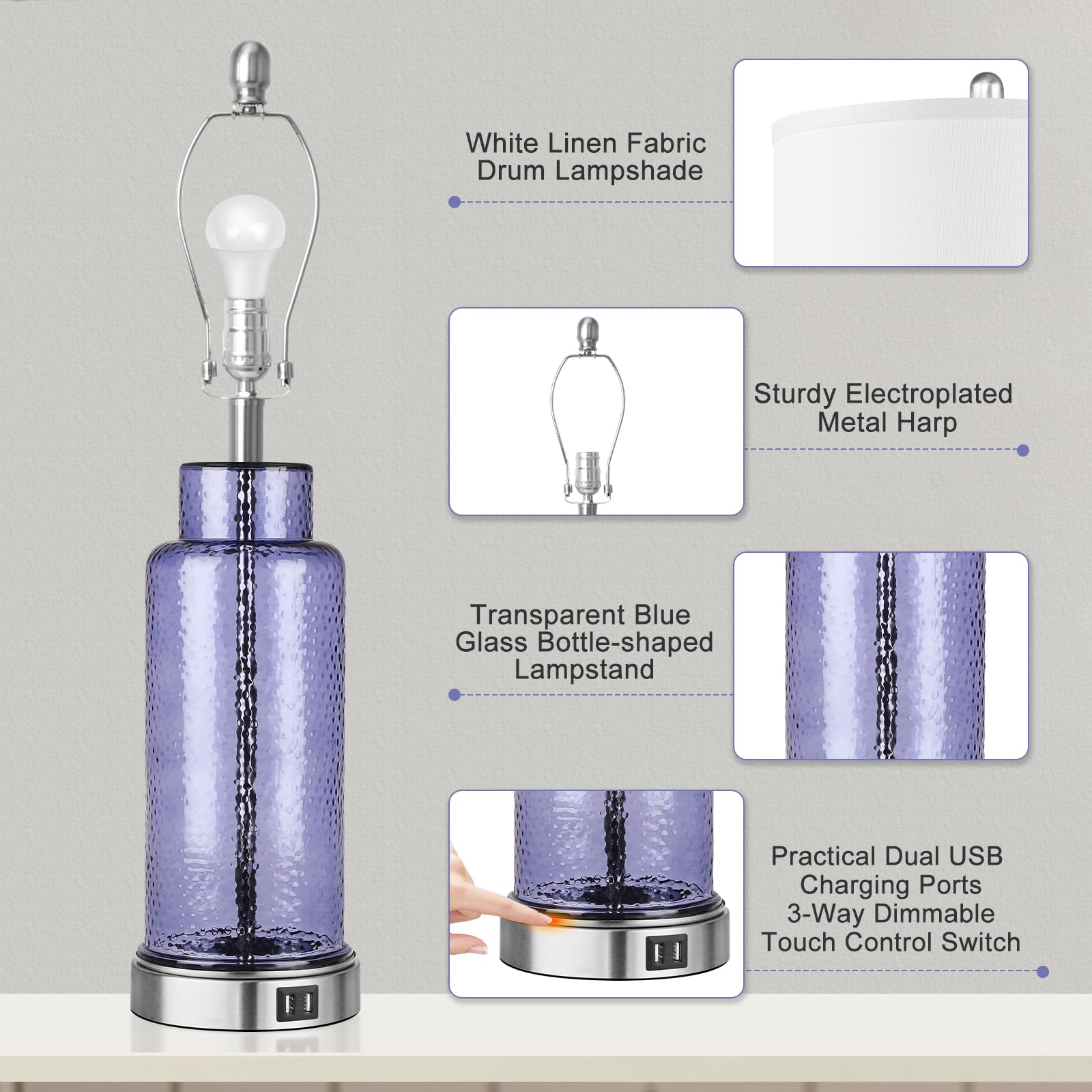 White Linen Fabric Drum Lampshade

Sturdy Electroplated Metal Harp

Transparent Blue Glass Bottle-shaped Lampstand

Practical Dual USB Charging Ports 3-Way Dimmable Touch Control Switch