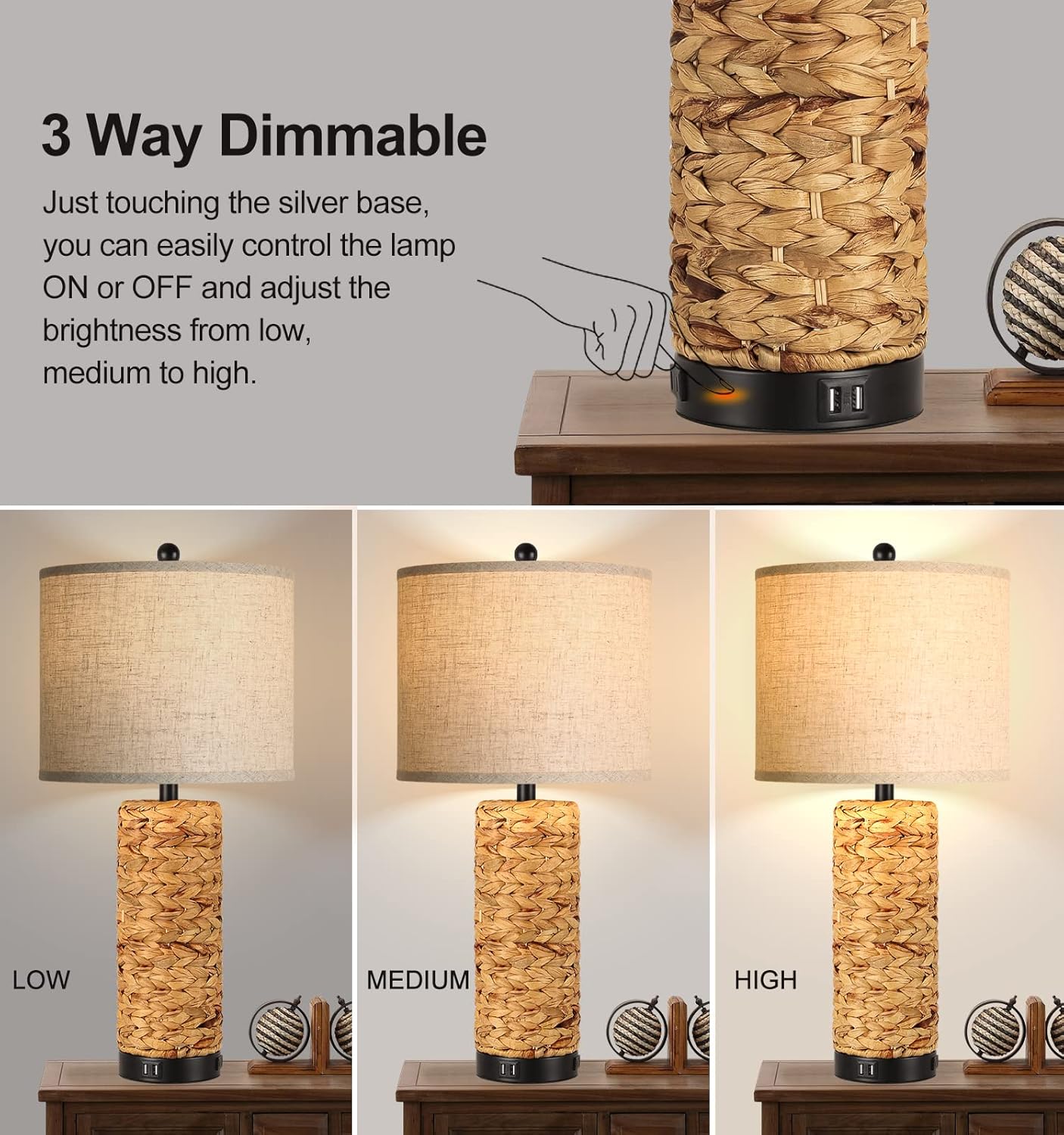 3 Way Dimmable

Just touching the silver base, you can easily control the lamp ON or OFF and adjust the brightness from low, medium to high.

LOW

MEDIUM

HIGH